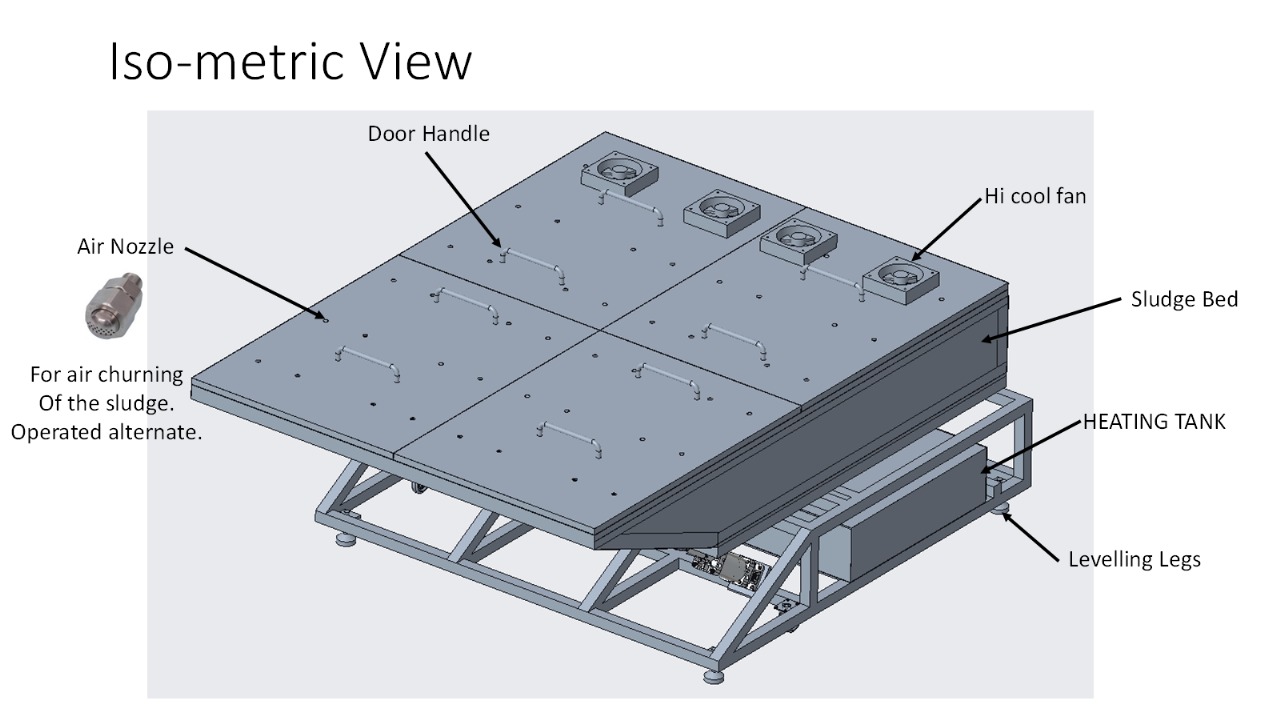 Iso-metric View

Door Handle

Hi cool fan

Air Nozzle

Sludge Bed

For air churning
Of the sludge.
Operated alternate.

HEATING TANK

Levelling Legs